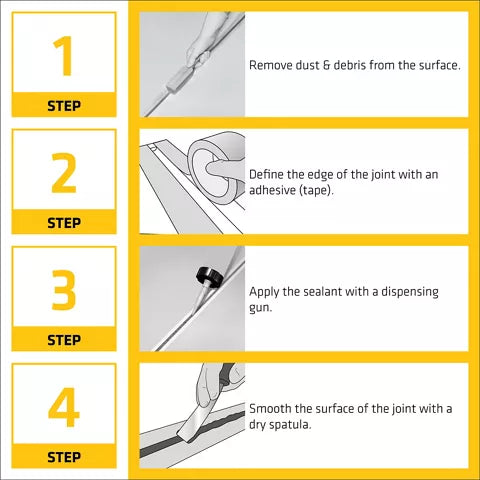 1
STEP

Remove dust & debris from the surface.

2
STEP

Define the edge of the joint with an adhesive (tape).

3
STEP

Apply the sealant with a dispensing gun.

4
STEP

Smooth the surface of the joint with a dry spatula.